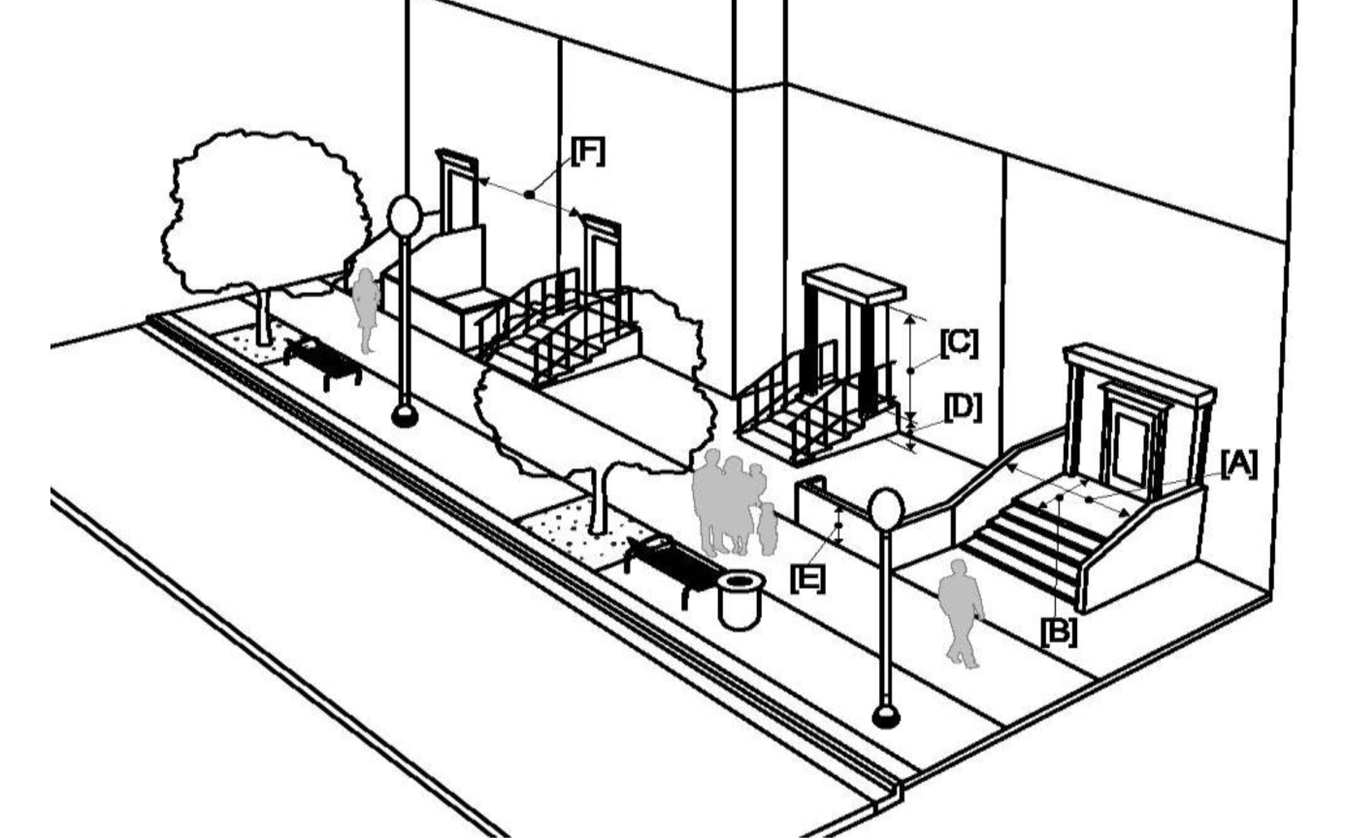 [F]
[C]
[D]
[A]
[E]
[B]