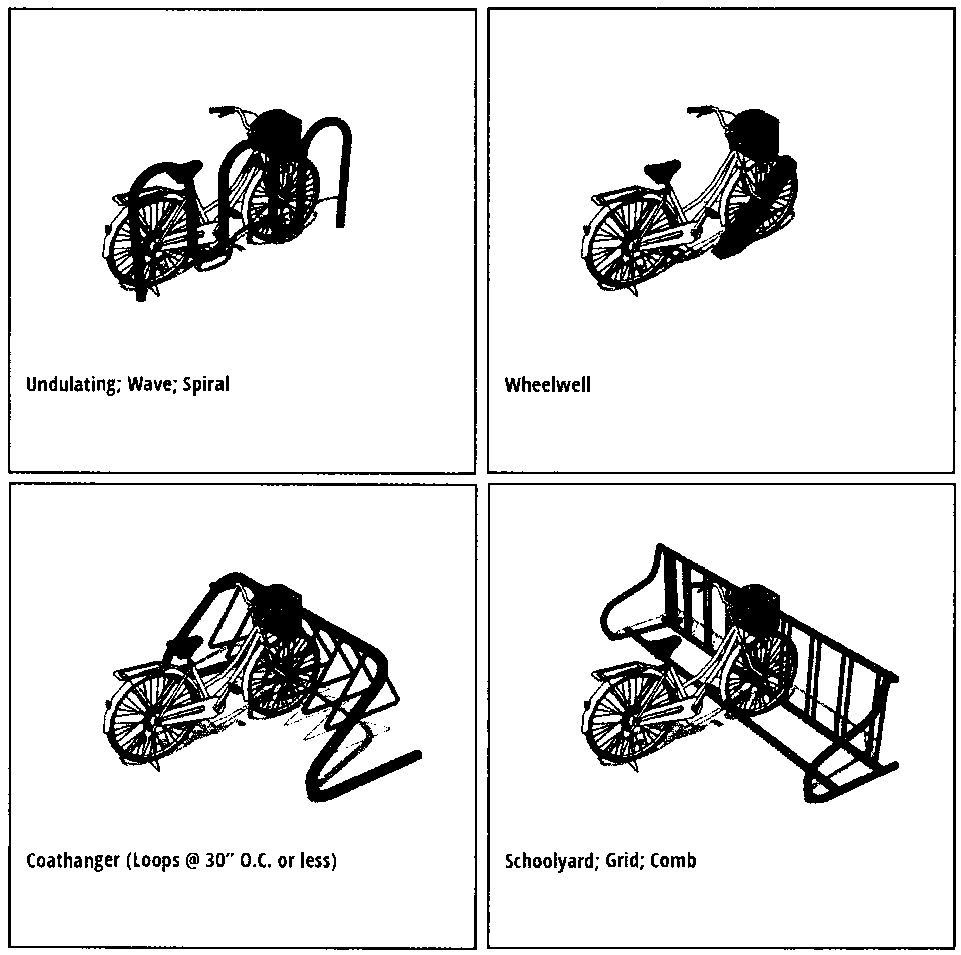 Undulating; Wave; Spiral

Wheelwell

Coathanger (Loops @ 30" O.C. or less)

Schoolyard; Grid; Comb