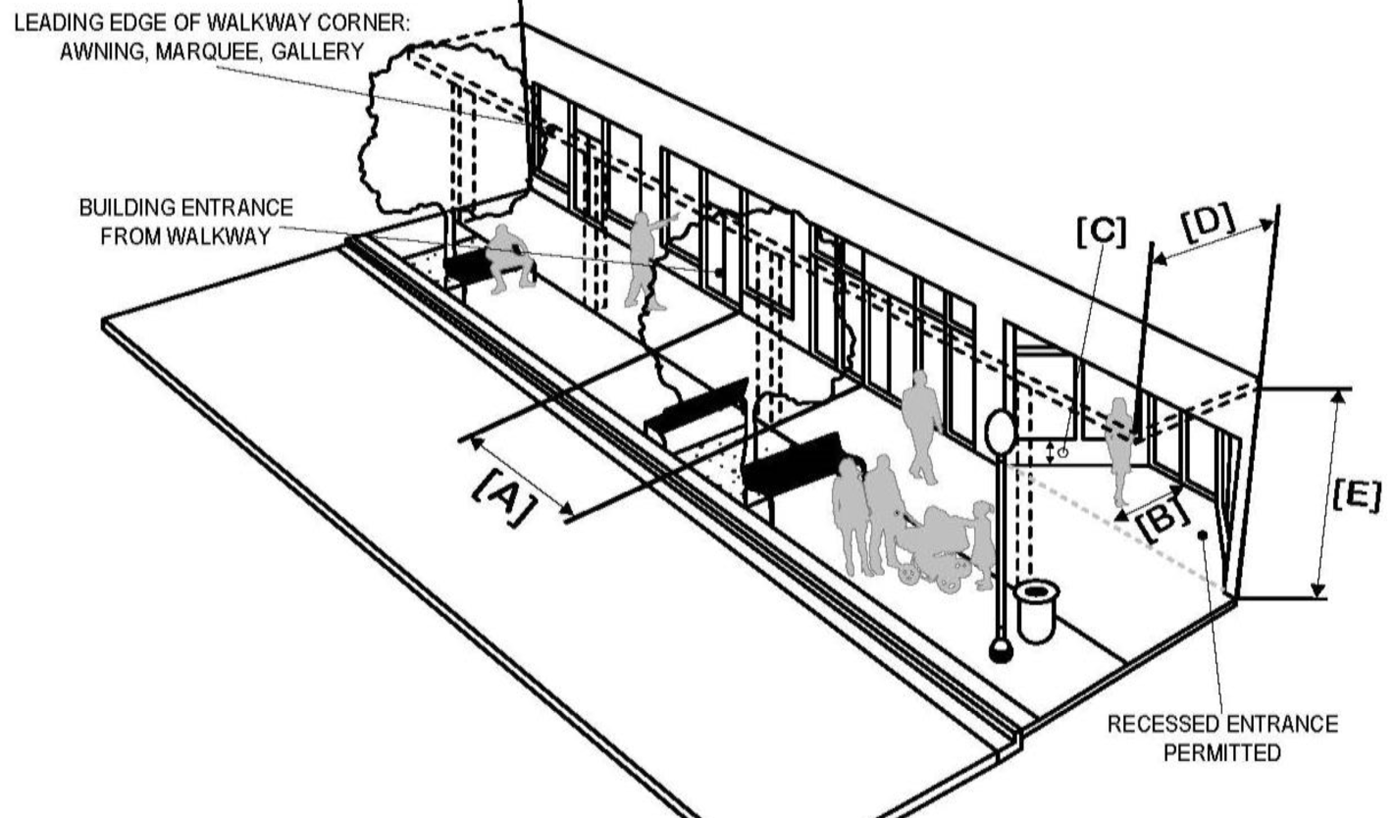 LEADING EDGE OF WALKWAY CORNER: AWNING, MARQUEE, GALLERY

BUILDING ENTRANCE FROM WALKWAY

[C]

[D]

[A]

[B]

[E]

RECESSED ENTRANCE PERMITTED