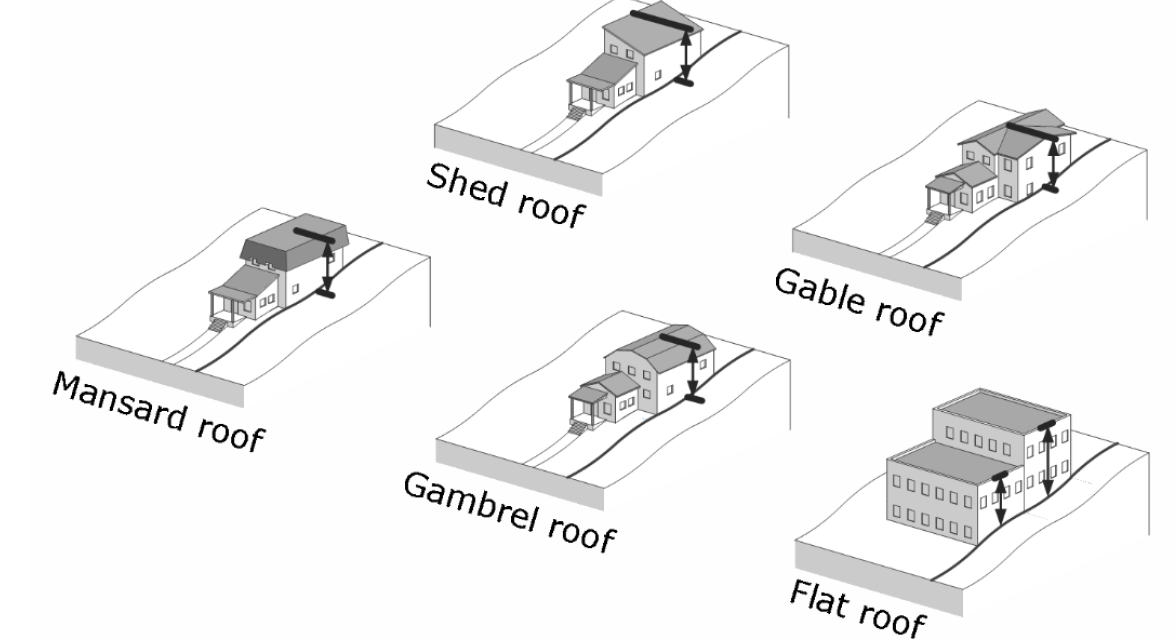 Shed roof

Gable roof

Mansard roof

Gambrel roof

Flat roof