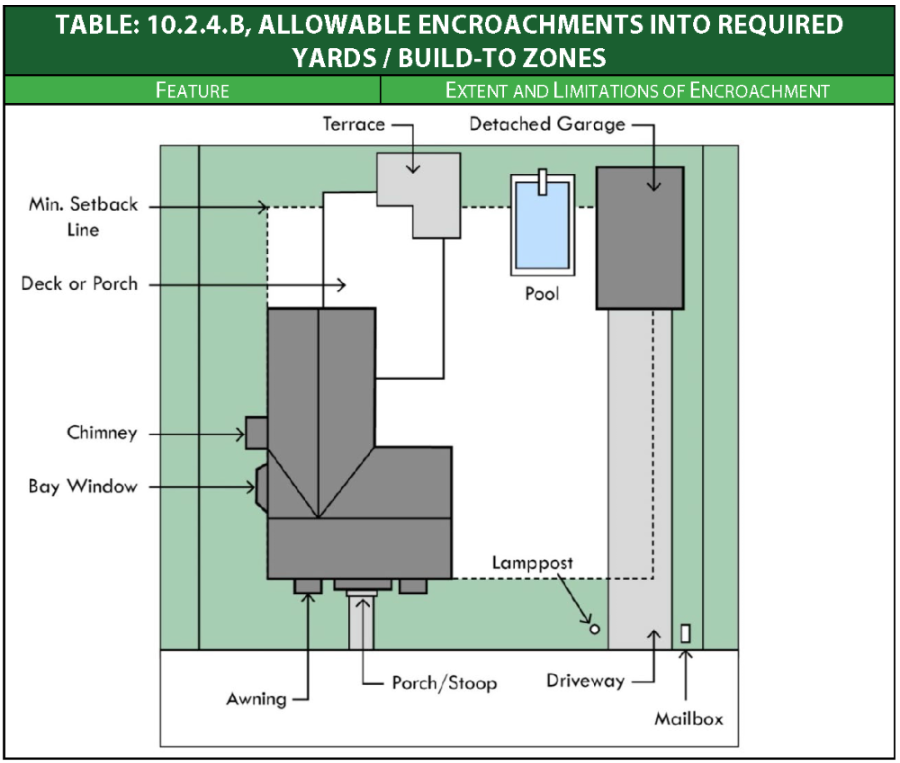 TABLE: 10.2.4.B, ALLOWABLE ENCROACHMENTS INTO REQUIRED YARDS / BUILD-TO ZONES

| FEATURE | EXTENT AND LIMITATIONS OF ENCROACHMENT |
|---|---|

Terrace

Detached Garage

Min. Setback Line

Deck or Porch

Pool

Chimney

Bay Window

Lamppost

Awning

Porch/Stoop

Driveway

Mailbox