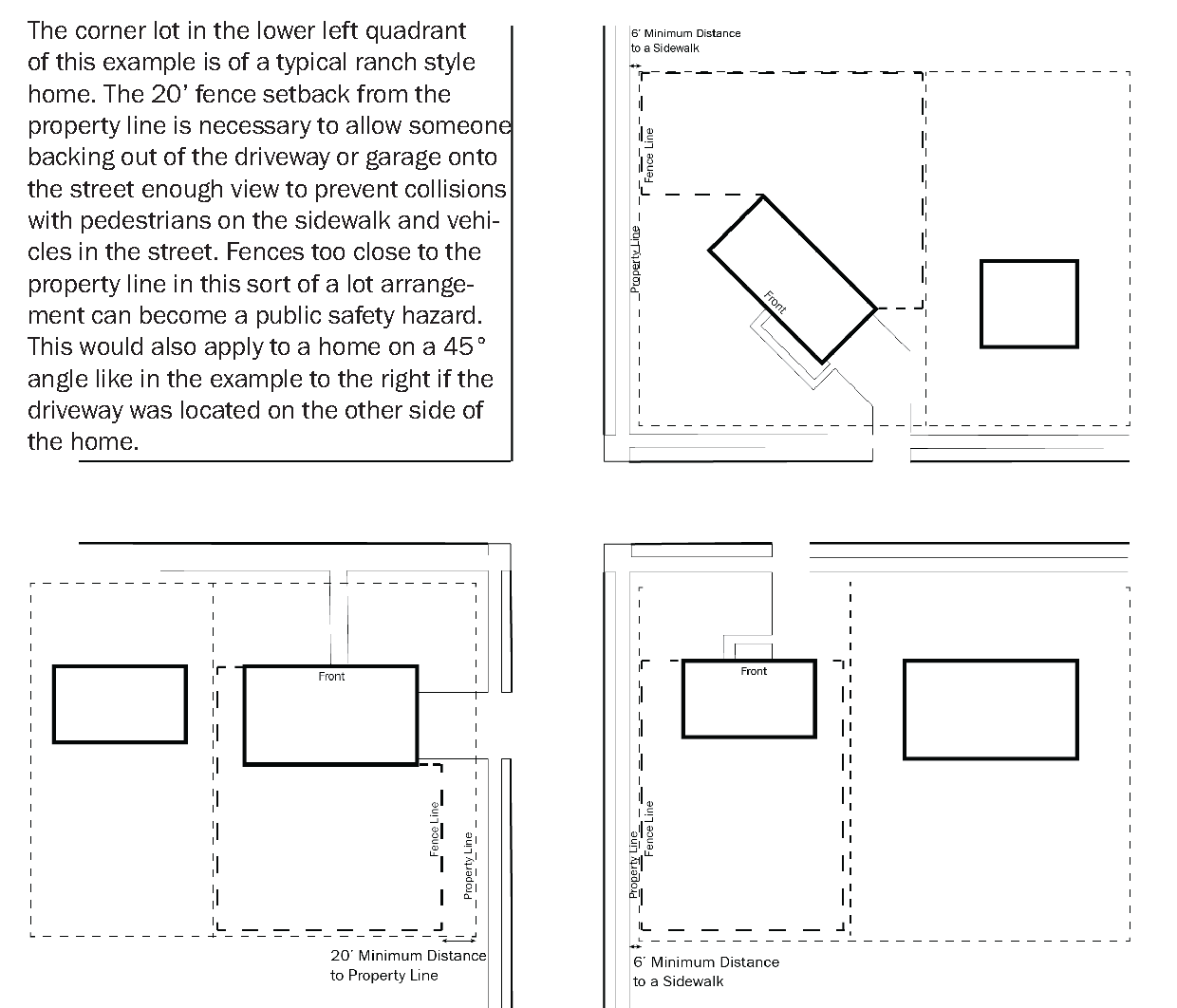 The corner lot in the lower left quadrant of this example is of a typical ranch style home. The 20' fence setback from the property line is necessary to allow someone backing out of the driveway or garage onto the street enough view to prevent collisions with pedestrians on the sidewalk and vehicles in the street. Fences too close to the property line in this sort of a lot arrangement can become a public safety hazard. This would also apply to a home on a 45° angle like in the example to the right if the driveway was located on the other side of the home.

6' Minimum Distance to a Sidewalk

Fence Line

Property Line

Front

Front

Fence Line

Property Line

20' Minimum Distance to Property Line

Front

Property Line

Fence Line

6' Minimum Distance to a Sidewalk