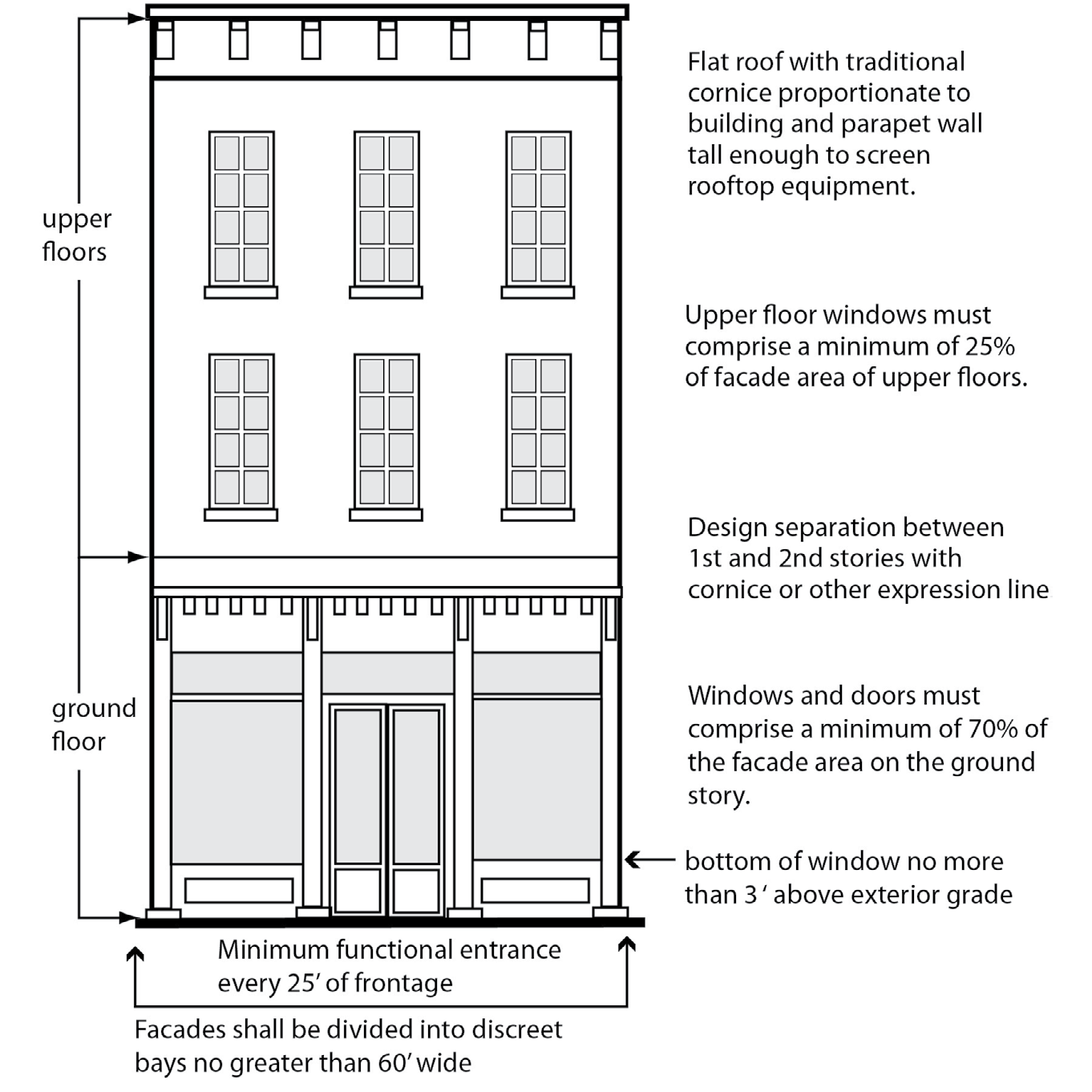 upper floors

ground floor

Flat roof with traditional cornice proportionate to building and parapet wall tall enough to screen rooftop equipment.

Upper floor windows must comprise a minimum of 25% of facade area of upper floors.

Design separation between 1st and 2nd stories with cornice or other expression line

Windows and doors must comprise a minimum of 70% of the facade area on the ground story.

bottom of window no more than 3 ' above exterior grade

Minimum functional entrance every 25' of frontage

Facades shall be divided into discreet bays no greater than 60' wide