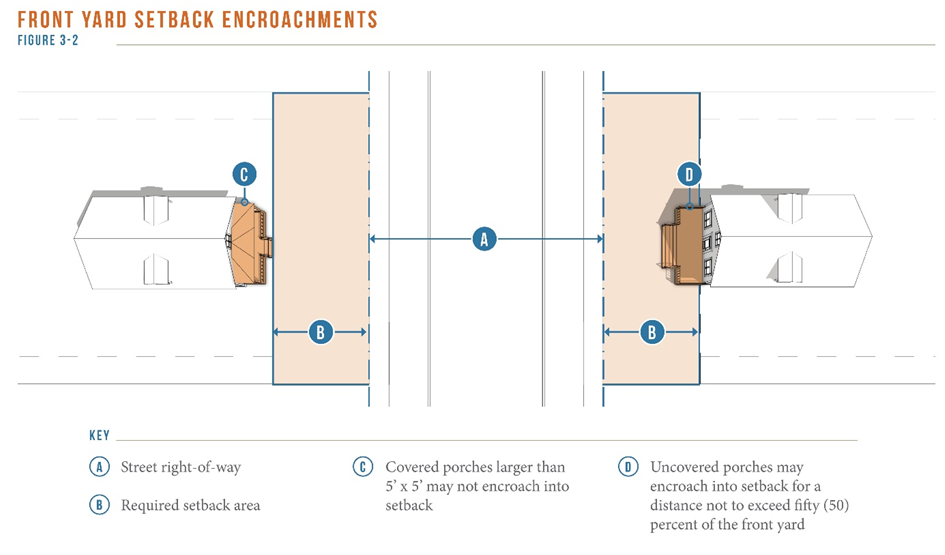 FRONT YARD SETBACK ENCROACHMENTS
FIGURE 3-2

C

D

A

B

B

KEY

A Street right-of-way

B Required setback area

C Covered porches larger than 5' x 5' may not encroach into setback

D Uncovered porches may encroach into setback for a distance not to exceed fifty (50) percent of the front yard