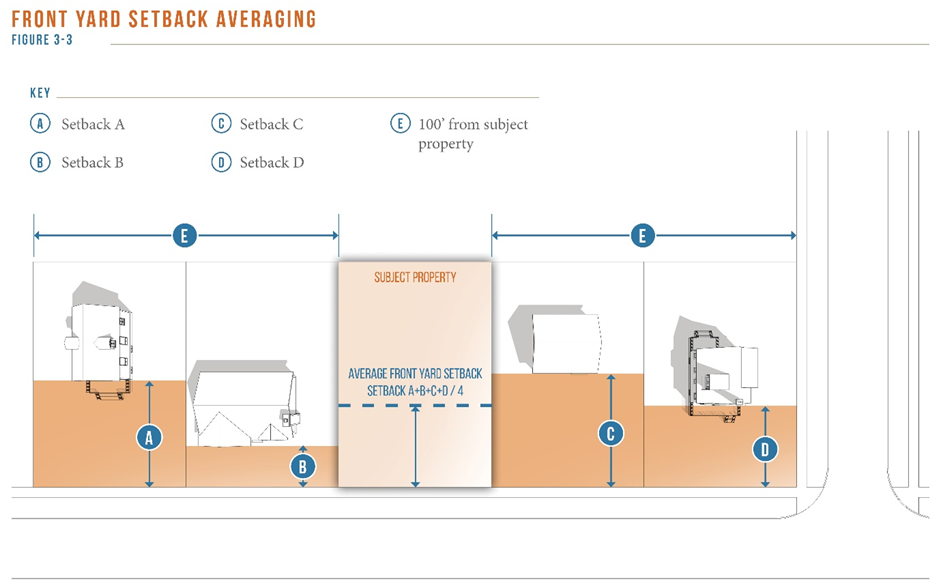 FRONT YARD SETBACK AVERAGING
FIGURE 3-3

KEY

A Setback A
B Setback B
C Setback C
D Setback D
E 100' from subject property

E
E

SUBJECT PROPERTY

AVERAGE FRONT YARD SETBACK
SETBACK A+B+C+D / 4

A
B
C
D