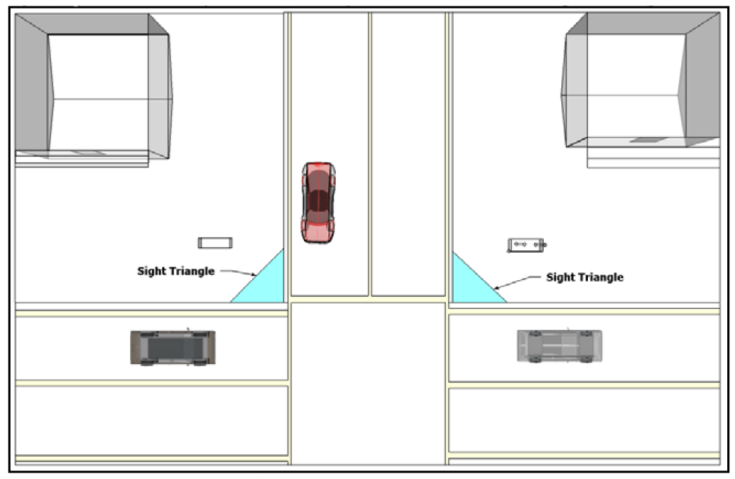 Sight Triangle

Sight Triangle